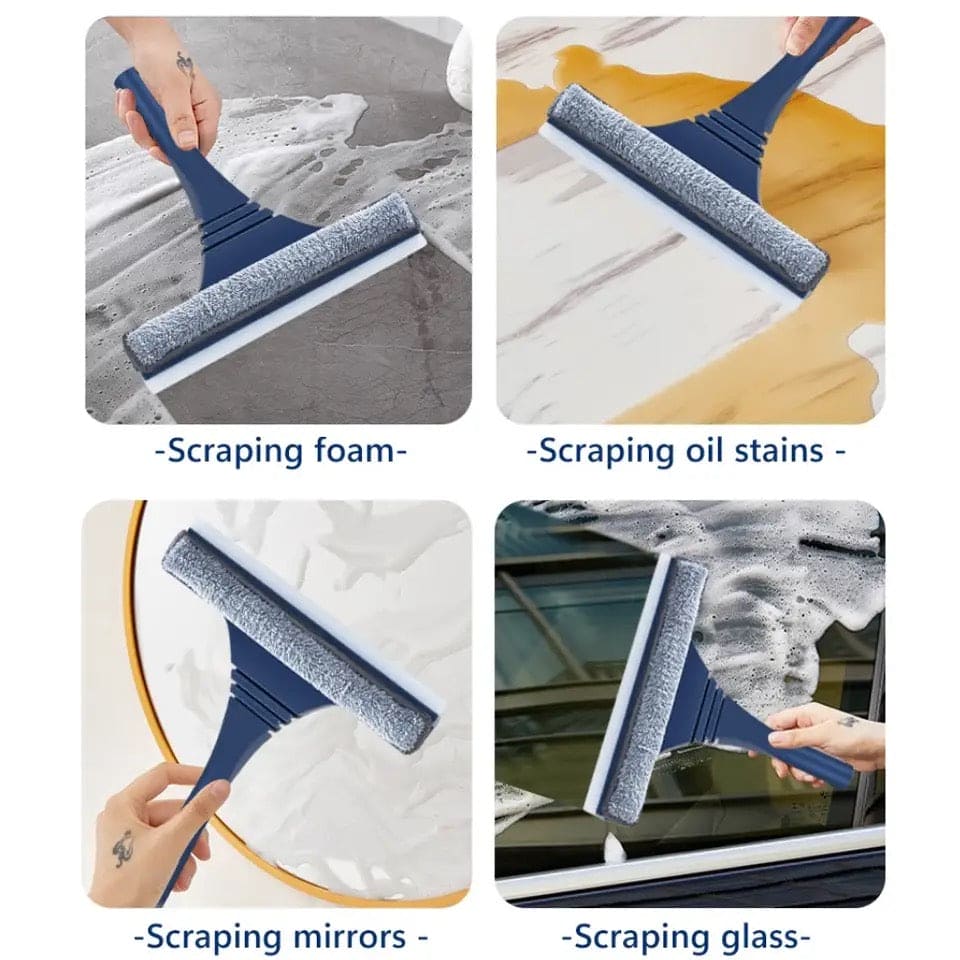 -Scraping foam-

-Scraping oil stains -

-Scraping mirrors -

-Scraping glass-